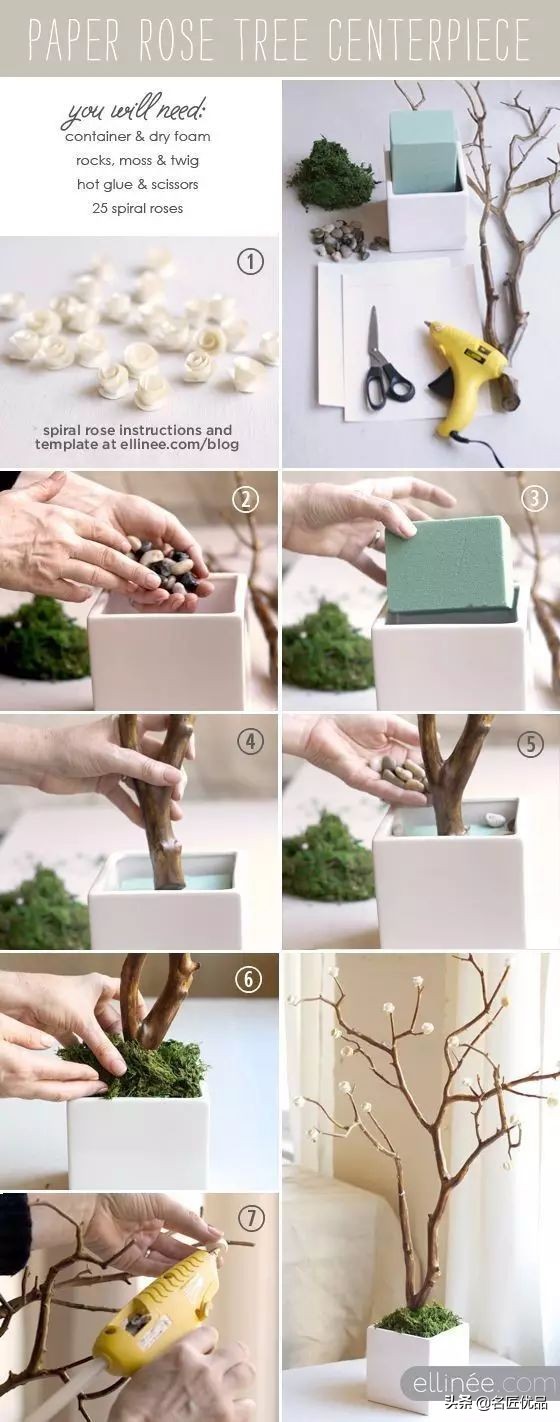 PAPER ROSE TREE CENTERPIECE

you will need:
container & dry foam
rocks, moss & twig
hot glue & scissors
25 spiral roses

1

spiral rose instructions and template at ellinee.com/blog

2

3

4

5

6

7

ellinée.com

头条 @名匠优品