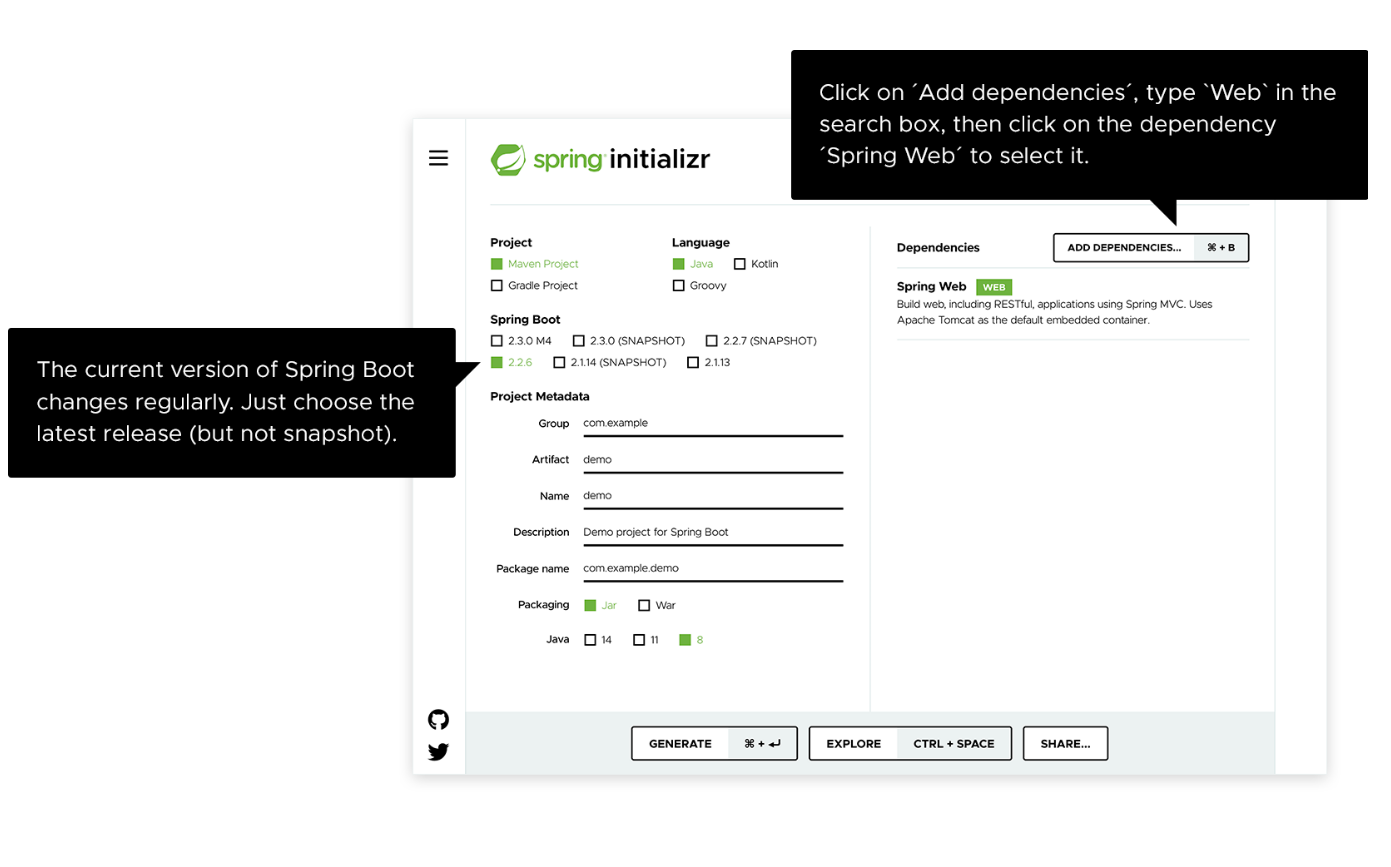 Click on ´Add dependencies´, type `Web` in the search box, then click on the dependency ´Spring Web´ to select it.

spring initializr

Project
Maven Project
Gradle Project

Language
Java
Kotlin
Groovy

Spring Boot
2.3.0 M4
2.3.0 (SNAPSHOT)
2.2.7 (SNAPSHOT)
2.2.6
2.1.14 (SNAPSHOT)
2.1.13

The current version of Spring Boot changes regularly. Just choose the latest release (but not snapshot).

Project Metadata
Group com.example
Artifact demo
Name demo
Description Demo project for Spring Boot
Package name com.example.demo
Packaging Jar War
Java 14 11 8

Dependencies
ADD DEPENDENCIES... ⌘ + B

Spring Web WEB
Build web, including RESTful, applications using Spring MVC. Uses Apache Tomcat as the default embedded container.

GENERATE ⌘ + ↵
EXPLORE CTRL + SPACE
SHARE...