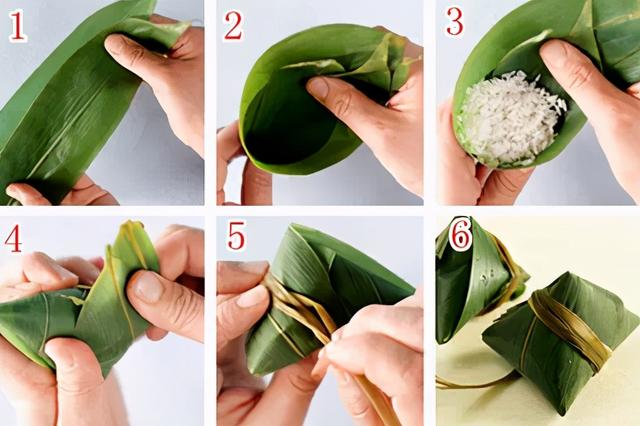 1
2
3
4
5
6