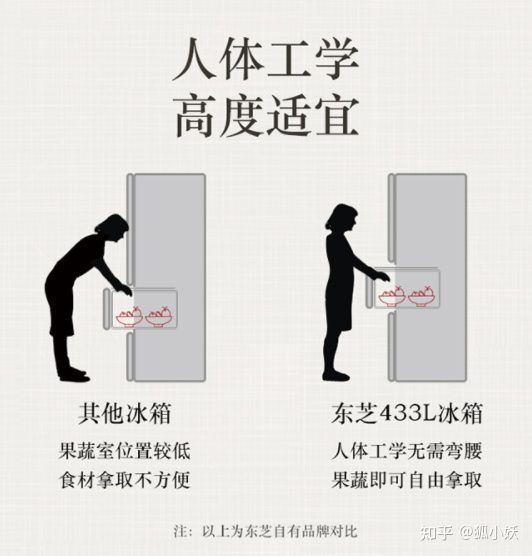 人体工学
高度适宜

其他冰箱
果蔬室位置较低
食材拿取不方便

东芝433L冰箱
人体工学无需弯腰
果蔬即可自由拿取

注：以上为东芝自有品牌对比

知乎 @狐小妖