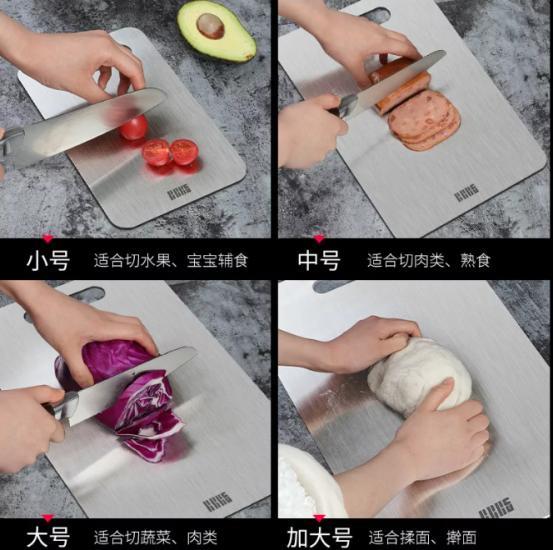 小号 适合切水果、宝宝辅食

中号 适合切肉类、熟食

大号 适合切蔬菜、肉类

加大号 适合揉面、擀面