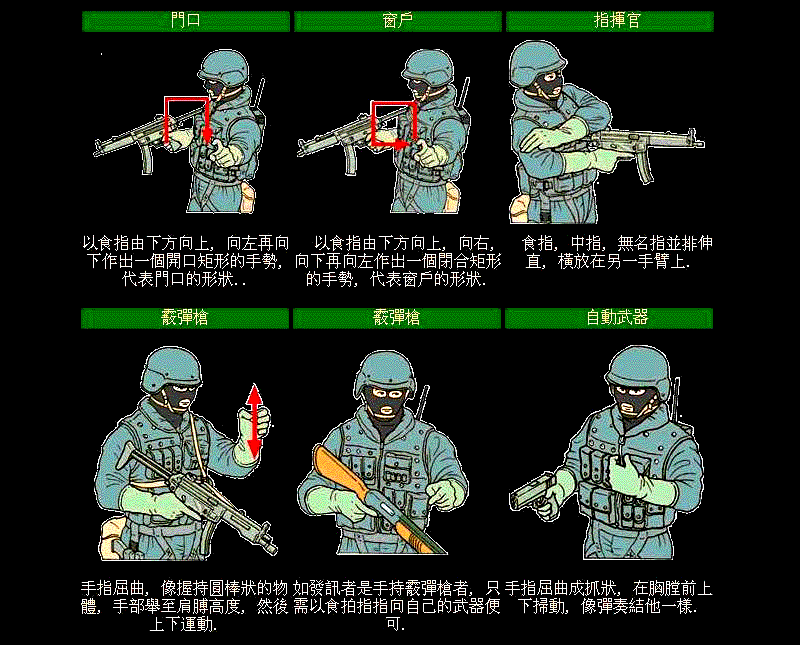 門口

以食指由下方向上，向左再向下作出一個開口矩形的手勢，代表門口的形狀..

窗戶

以食指由下方向上，向右，向下再向左作出一個閉合矩形的手勢，代表窗戶的形狀.

指揮官

食指，中指，無名指並排伸直，橫放在另一手臂上.

霰彈槍

手指屈曲，像握持圓棒狀的物體，手部舉至肩膊高度，然後上下運動.

霰彈槍

如發訊者是手持霰彈槍者，只需以食拍指指向自己的武器便可.

自動武器

手指屈曲成抓狀，在胸膛前上下掃動，像彈奏結他一樣.